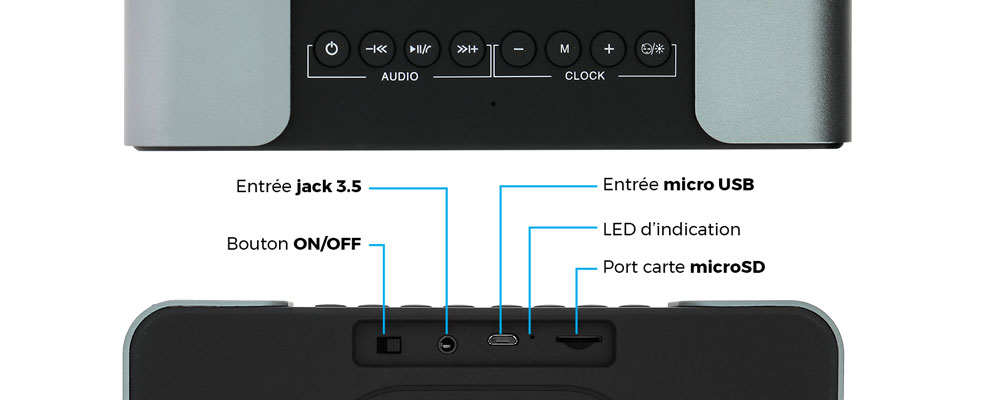 M

AUDIO

CLOCK

Entrée jack 3.5

Bouton ON/OFF

Entrée micro USB

LED d'indication

Port carte microSD